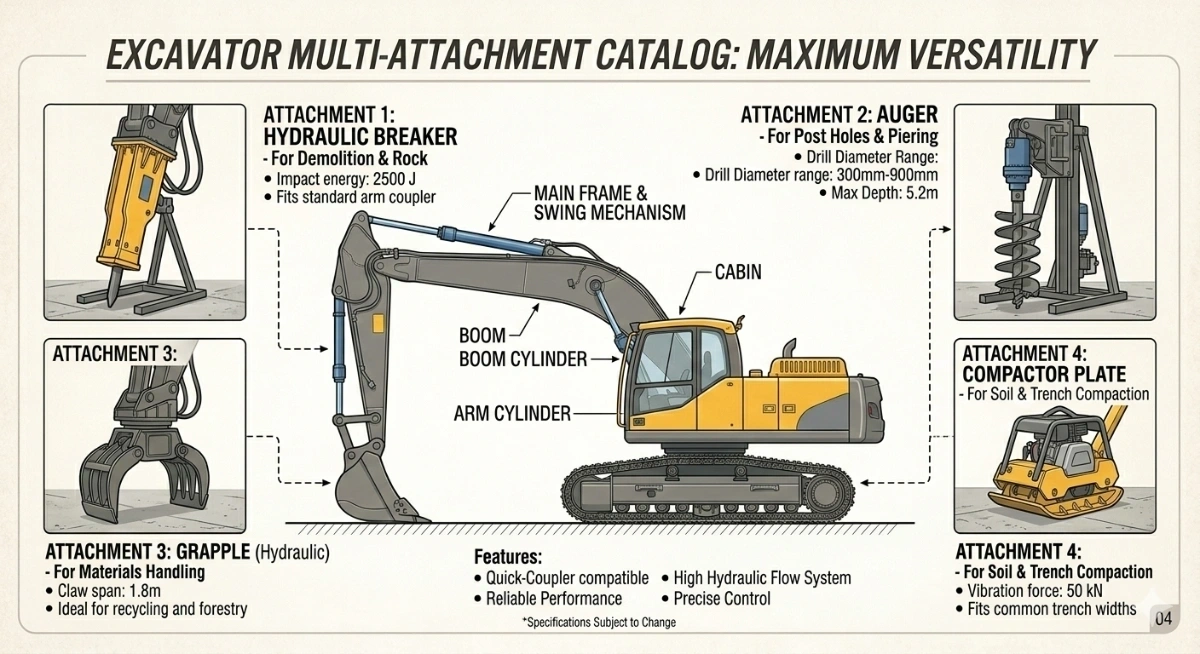 EXCAVATOR MULTI-ATTACHMENT CATALOG: MAXIMUM VERSATILITY

ATTACHMENT 1:
HYDRAULIC BREAKER
- For Demolition & Rock
• Impact energy: 2500 J
• Fits standard arm coupler

ATTACHMENT 2: AUGER
- For Post Holes & Piering
• Drill Diameter Range:
• Drill Diameter range: 300mm-900mm
• Max Depth: 5.2m

MAIN FRAME & SWING MECHANISM

CABIN

BOOM
BOOM CYLINDER

ARM CYLINDER

ATTACHMENT 3:

ATTACHMENT 4:
COMPACTOR PLATE
- For Soil & Trench Compaction

ATTACHMENT 3: GRAPPLE (Hydraulic)
- For Materials Handling
• Claw span: 1.8m
• Ideal for recycling and forestry

Features:
• Quick-Coupler compatible
• Reliable Performance
• High Hydraulic Flow System
• Precise Control

*Specifications Subject to Change

ATTACHMENT 4:
- For Soil & Trench Compaction
• Vibration force: 50 kN
• Fits common trench widths

04